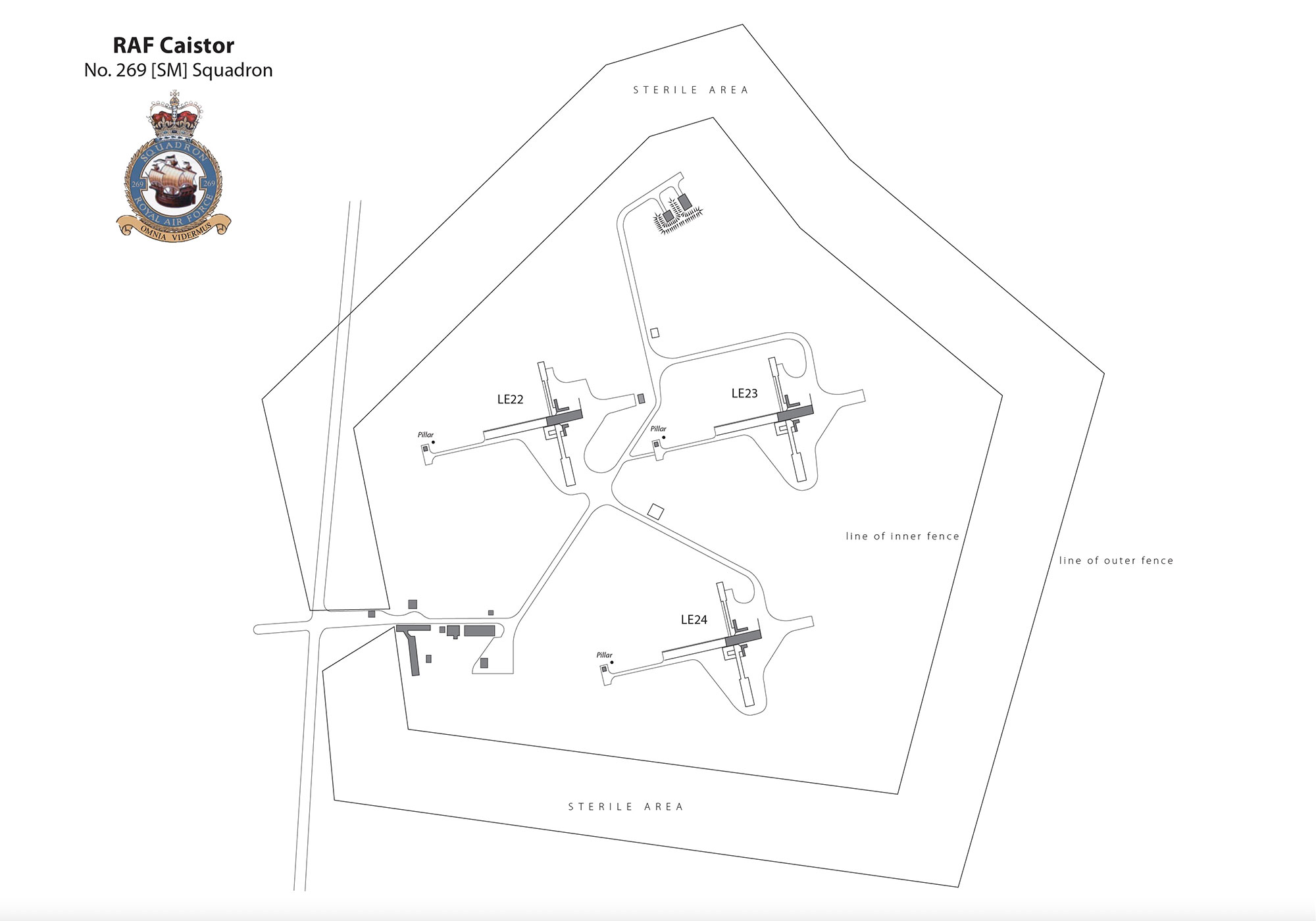 RAF Caistor
No. 269 [SM] Squadron

SQUADRON
269 269
ROYAL AIR FORCE
OMNIA VIDERMUS

STERILE AREA

LE22

Pillar

LE23

Pillar

line of inner fence

line of outer fence

LE24

Pillar

STERILE AREA